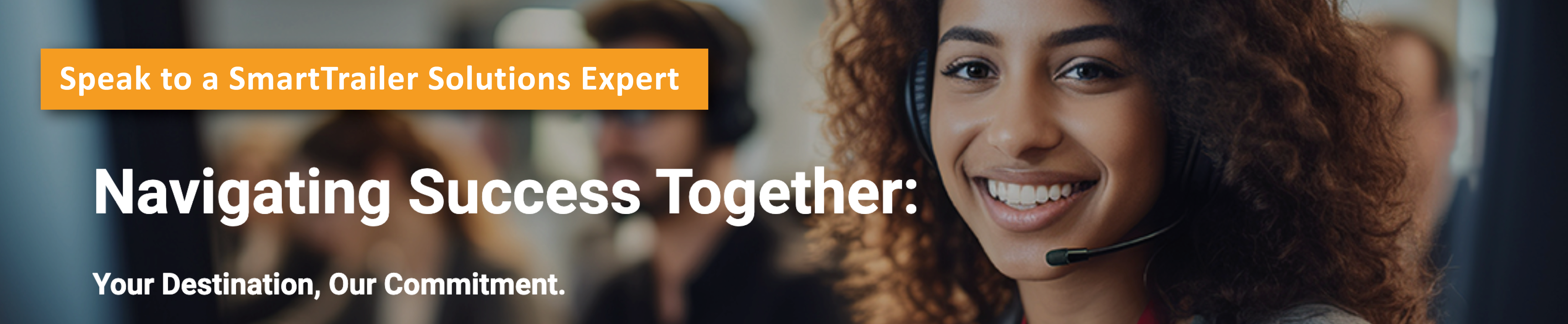 Speak to a SmartTrailer Solutions Expert

Navigating Success Together:

Your Destination, Our Commitment.